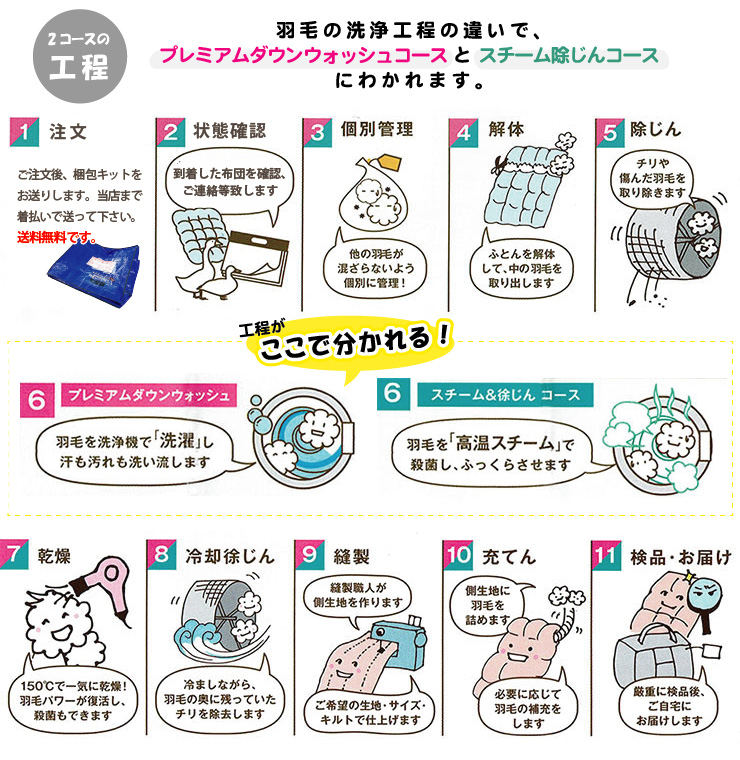 2コースの
工程

羽毛の洗浄工程の違いで、
プレミアムダウンウォッシュコース と スチーム除じんコース
にわかれます。

1 注文

ご注文後、梱包キットをお送りします。当店まで着払いで送って下さい。
送料無料です。

2 状態確認

到着した布団を確認、ご連絡等致します

3 個別管理

他の羽毛が混ざらないよう個別に管理!

4 解体

ふとんを解体して、中の羽毛を取り出します

5 除じん

チリや傷んだ羽毛を取り除きます

工程が
ここで分かれる!

6 プレミアムダウンウォッシュ

羽毛を洗浄機で「洗濯」し汗も汚れも洗い流します

6 スチーム&徐じん コース

羽毛を「高温スチーム」で殺菌し、ふっくらさせます

7 乾燥

150℃で一気に乾燥!羽毛パワーが復活し、殺菌もできます

8 冷却徐じん

冷ましながら、羽毛の奥に残っていたチリを除去します

9 縫製

縫製職人が側生地を作ります

ご希望の生地・サイズ・キルトで仕上げます

10 充てん

側生地に羽毛を詰めます

必要に応じて羽毛の補充をします

11 検品・お届け

厳重に検品後、ご自宅にお届けします